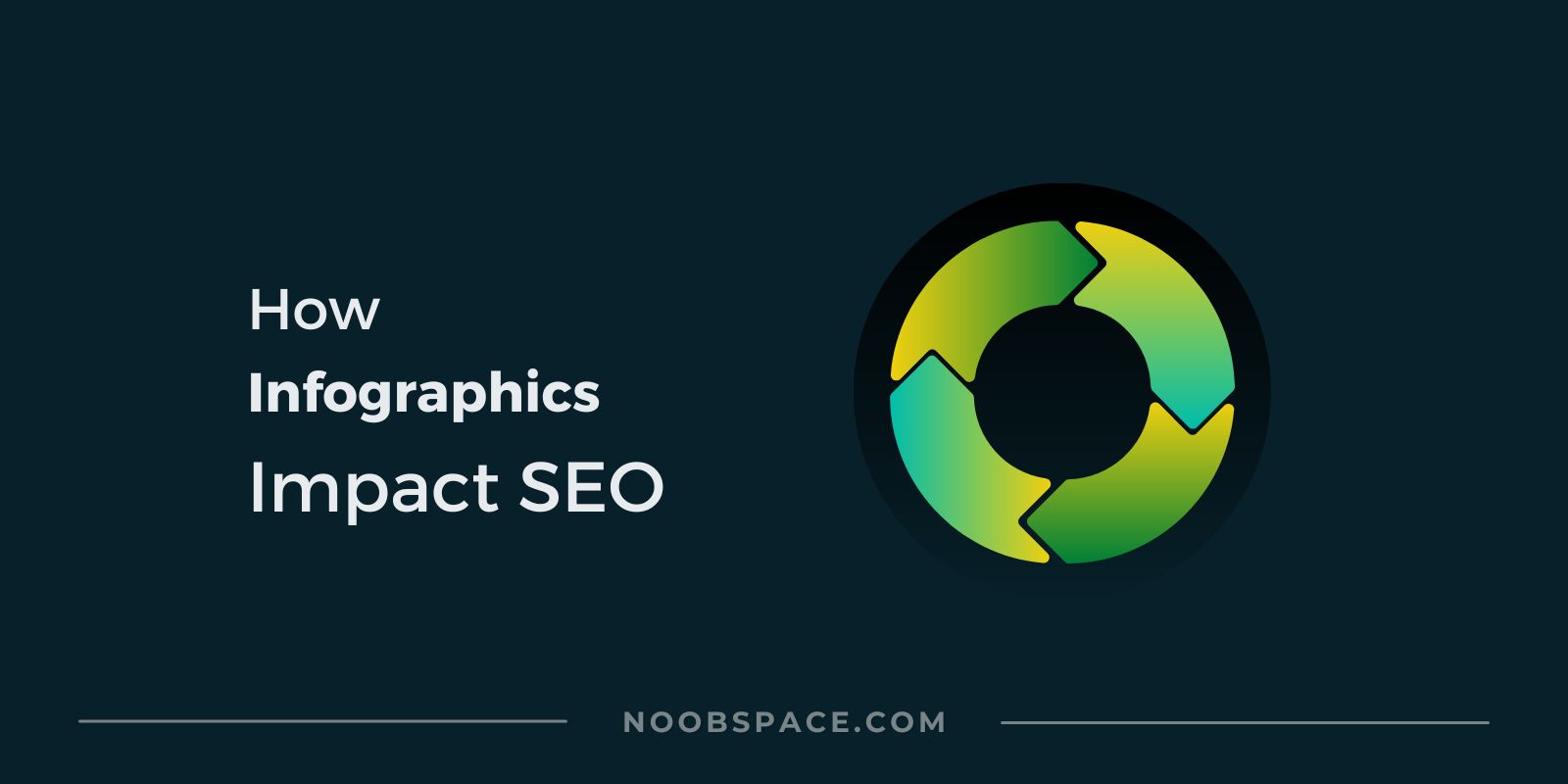 How
Infographics
Impact SEO

NOOBSPACE.COM